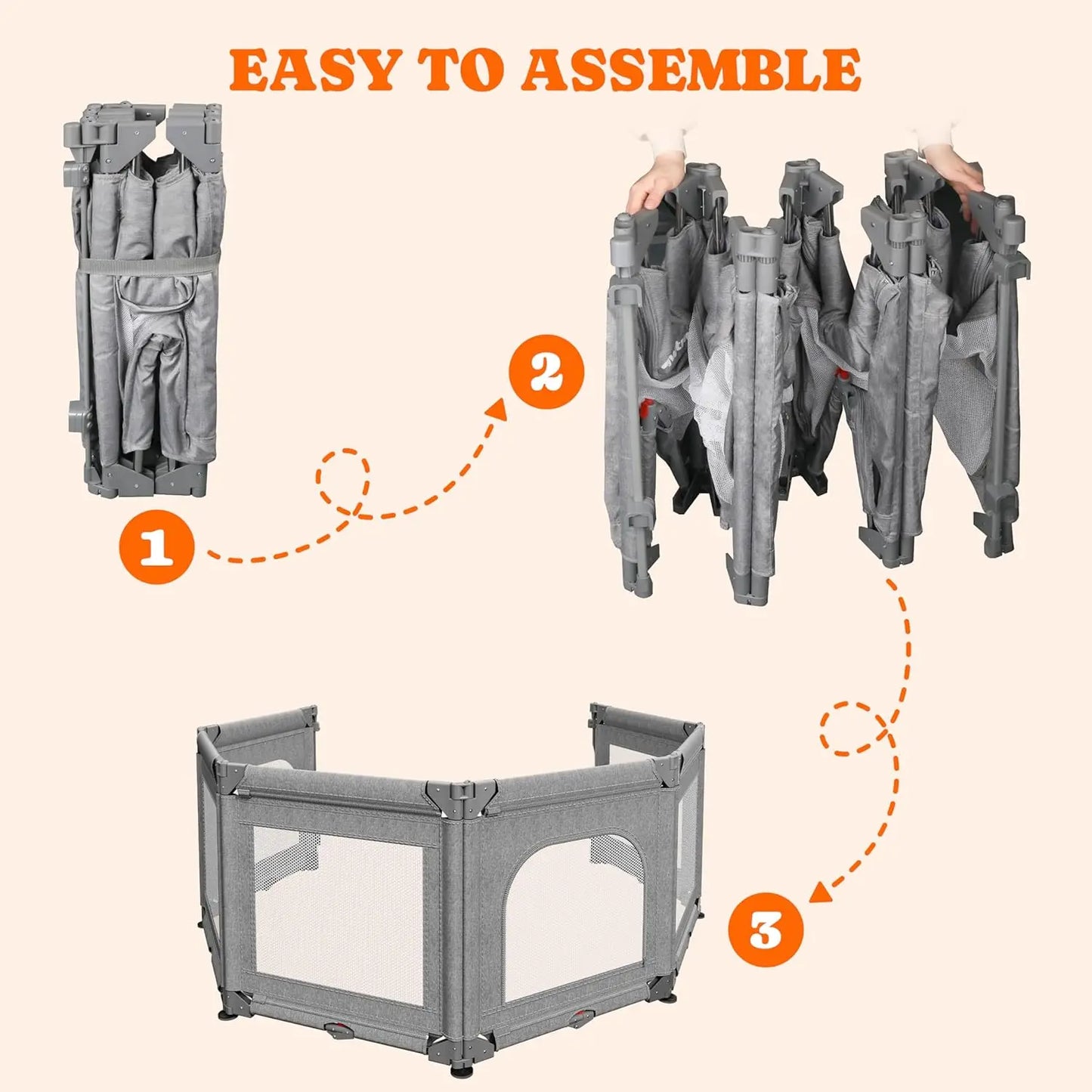 EASY TO ASSEMBLE

1

2

3